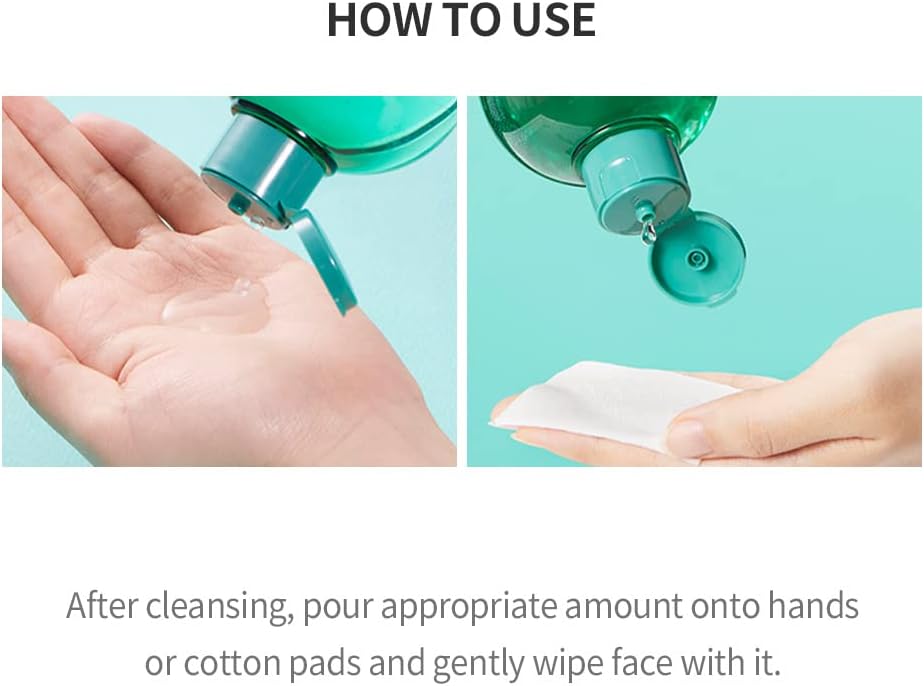 HOW TO USE

After cleansing, pour appropriate amount onto hands or cotton pads and gently wipe face with it.